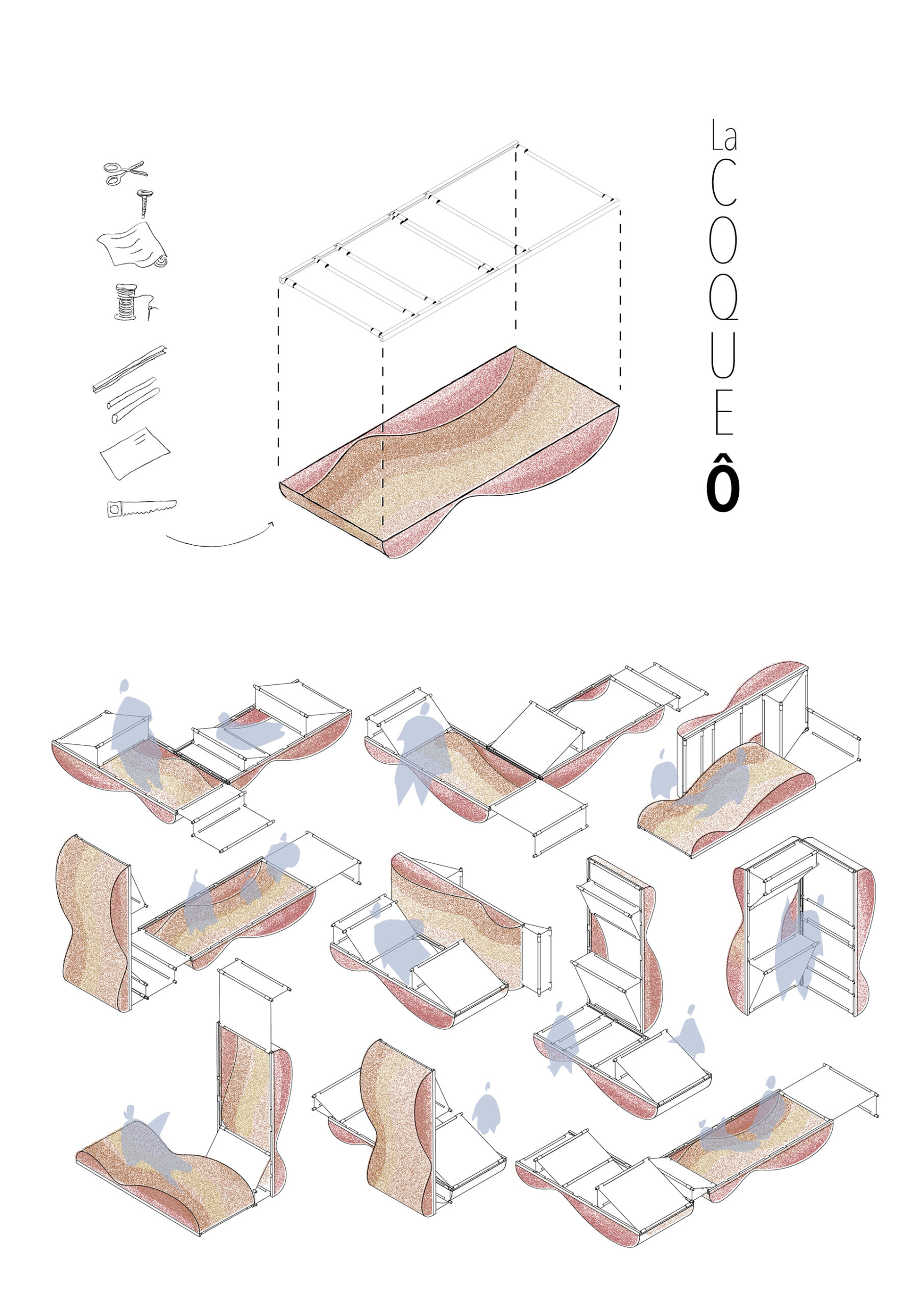 La
COQUE
Ô